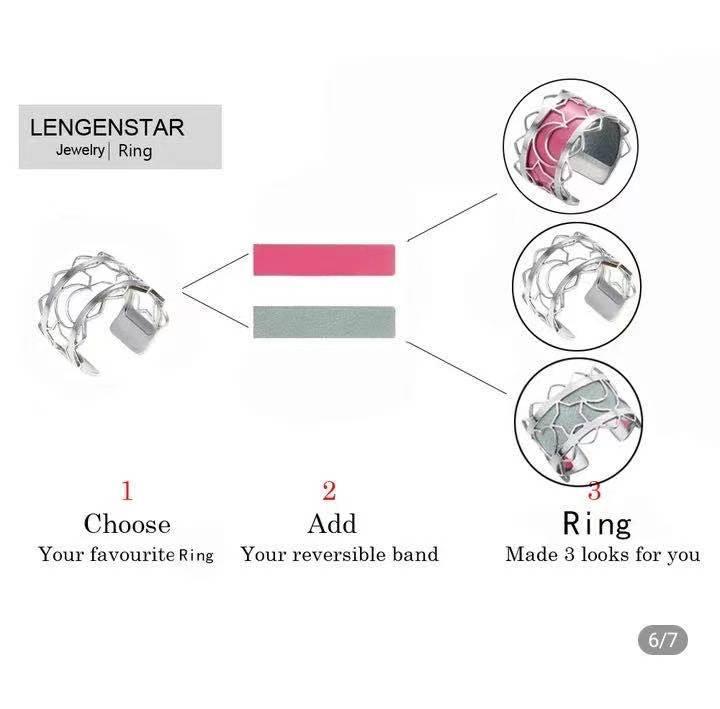 LENGENSTAR
Jewelry | Ring

1
Choose
Your favourite Ring

2
Add
Your reversible band

3
Ring
Made 3 looks for you

6/7